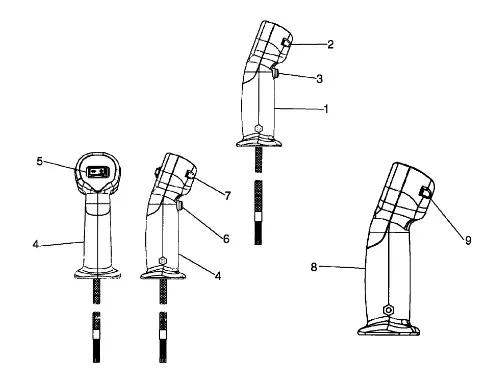 2
3
1
5
7
6
4
4
9
8